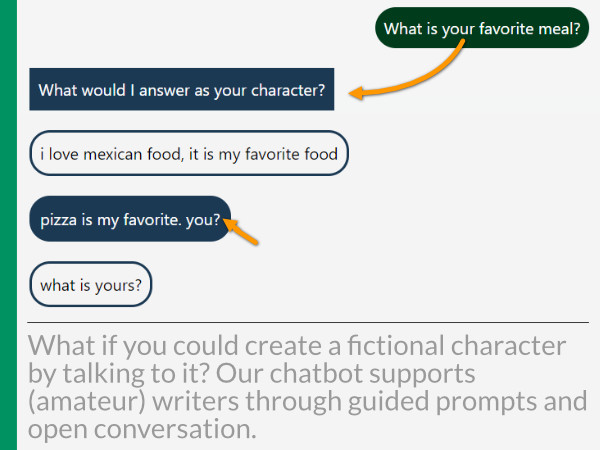 What is your favorite meal?

What would I answer as your character?

i love mexican food, it is my favorite food

pizza is my favorite. you?

what is yours?

What if you could create a fictional character by talking to it? Our chatbot supports (amateur) writers through guided prompts and open conversation.